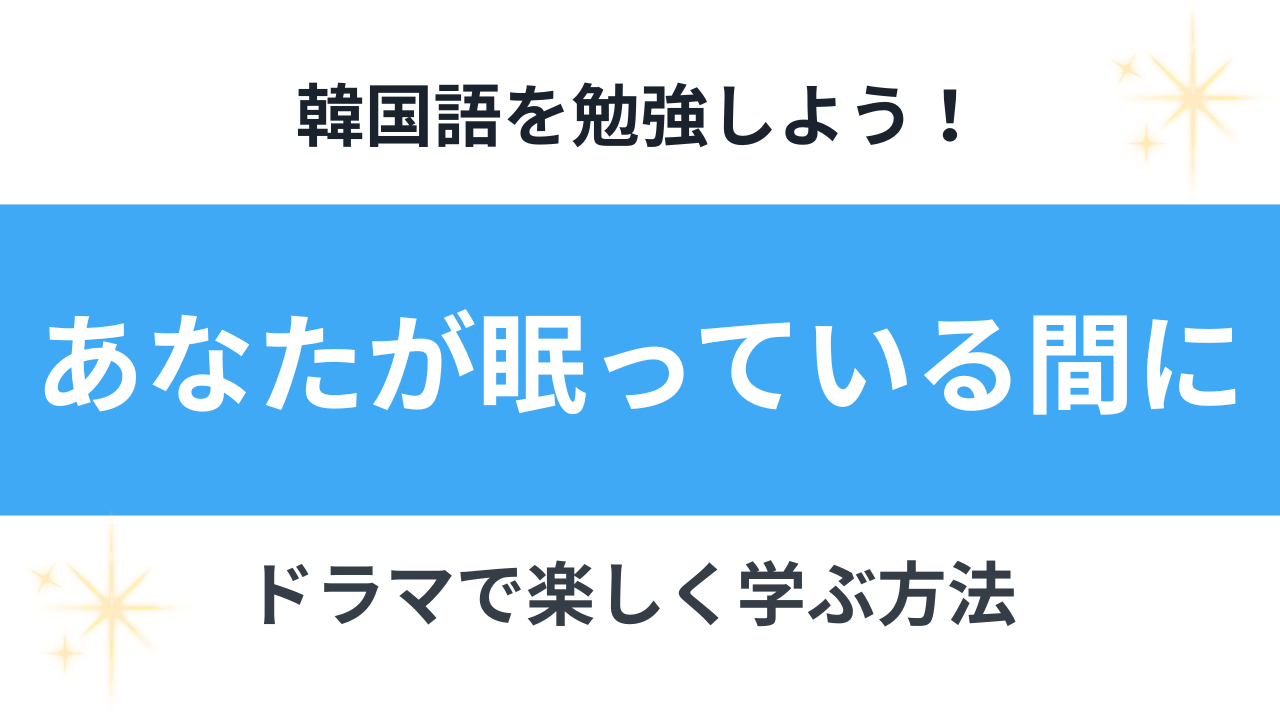 韓国語を勉強しよう！

あなたが眠っている間に

ドラマで楽しく学ぶ方法